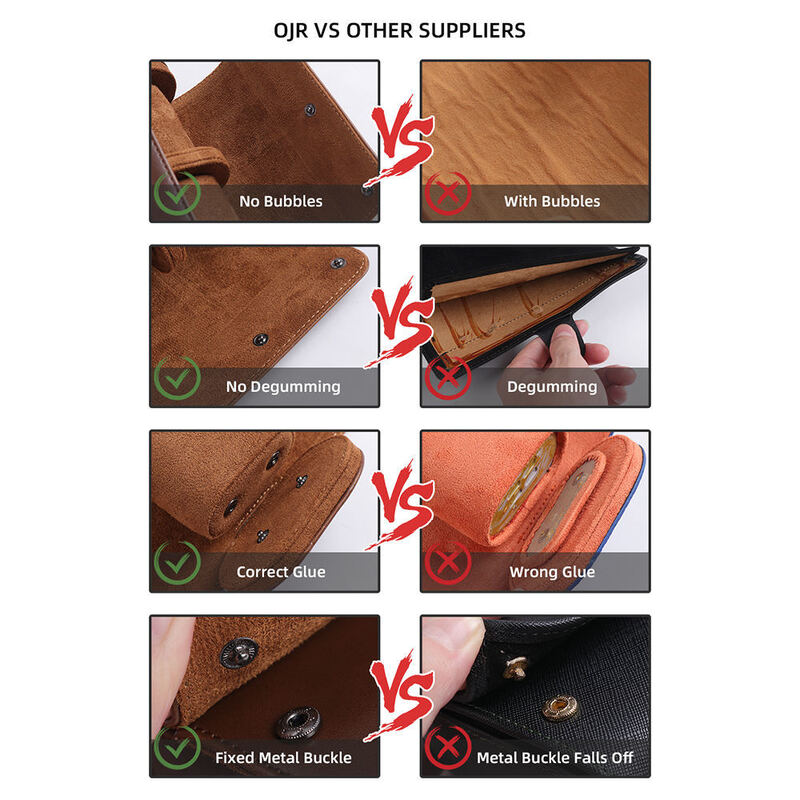 OJR VS OTHER SUPPLIERS

No Bubbles

VS

With Bubbles

No Degumming

VS

Degumming

Correct Glue

VS

Wrong Glue

Fixed Metal Buckle

VS

Metal Buckle Falls Off